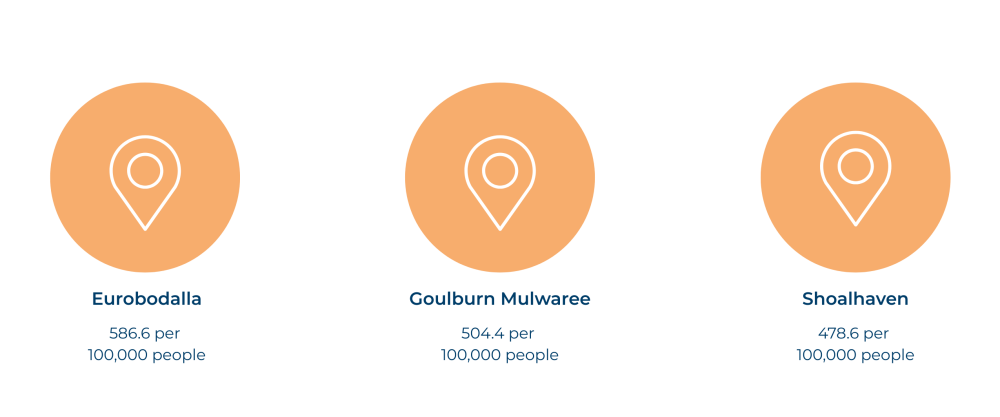 Eurobodalla

586.6 per 100,000 people

Goulburn Mulwaree

504.4 per 100,000 people

Shoalhaven

478.6 per 100,000 people